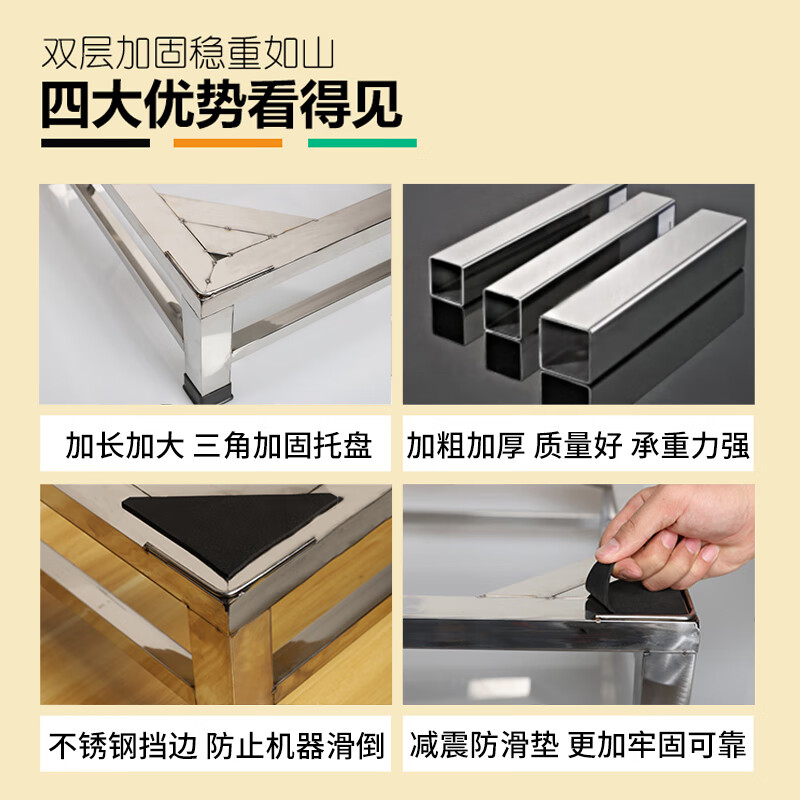 双层加固稳重如山
四大优势看得见

加长加大 三角加固托盘

加粗加厚 质量好 承重力强

不锈钢挡边 防止机器滑倒

减震防滑垫 更加牢固可靠