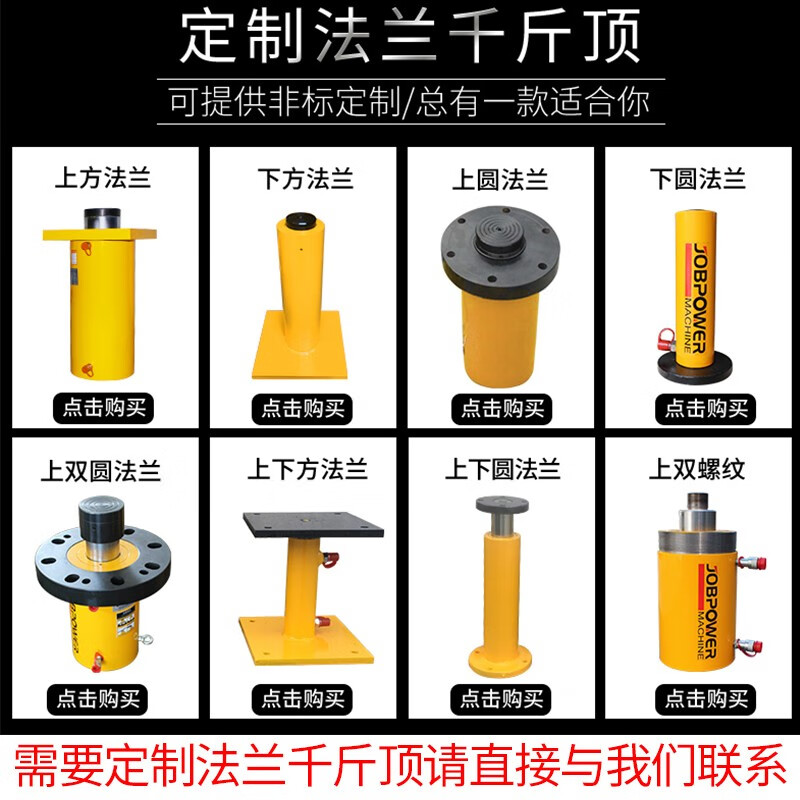 定制法兰千斤顶

可提供非标定制/总有一款适合你

上方法兰

点击购买

下方法兰

点击购买

上圆法兰

点击购买

下圆法兰

JOBPOWER
MACHINE

点击购买

上双圆法兰

点击购买

上下方法兰

点击购买

上下圆法兰

点击购买

上双螺纹

JOBPOWER
MACHINE

点击购买

需要定制法兰千斤顶请直接与我们联系