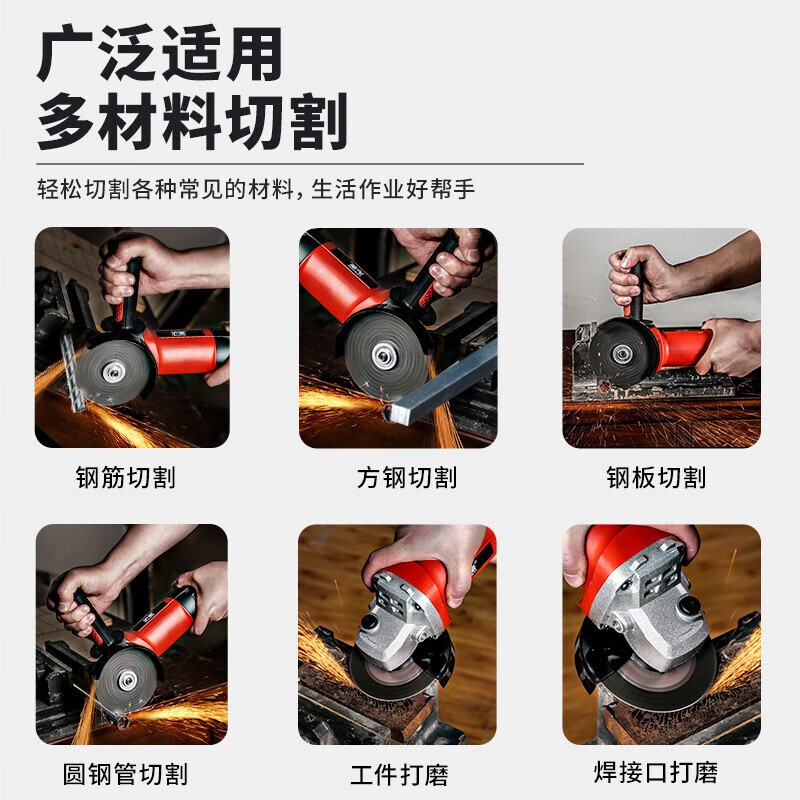 广泛适用
多材料切割

轻松切割各种常见的材料，生活作业好帮手

钢筋切割

方钢切割

钢板切割

圆钢管切割

工件打磨

焊接口打磨