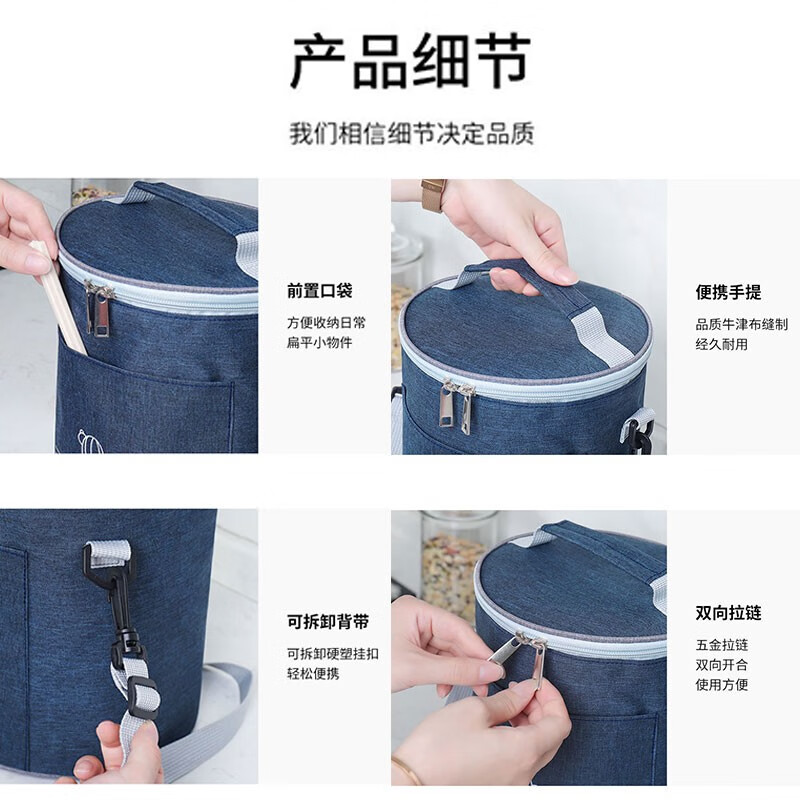 产品细节

我们相信细节决定品质

前置口袋

方便收纳日常扁平小物件

便携手提

品质牛津布缝制经久耐用

可拆卸背带

可拆卸硬塑挂扣轻松便携

双向拉链

五金拉链
双向开合
使用方便