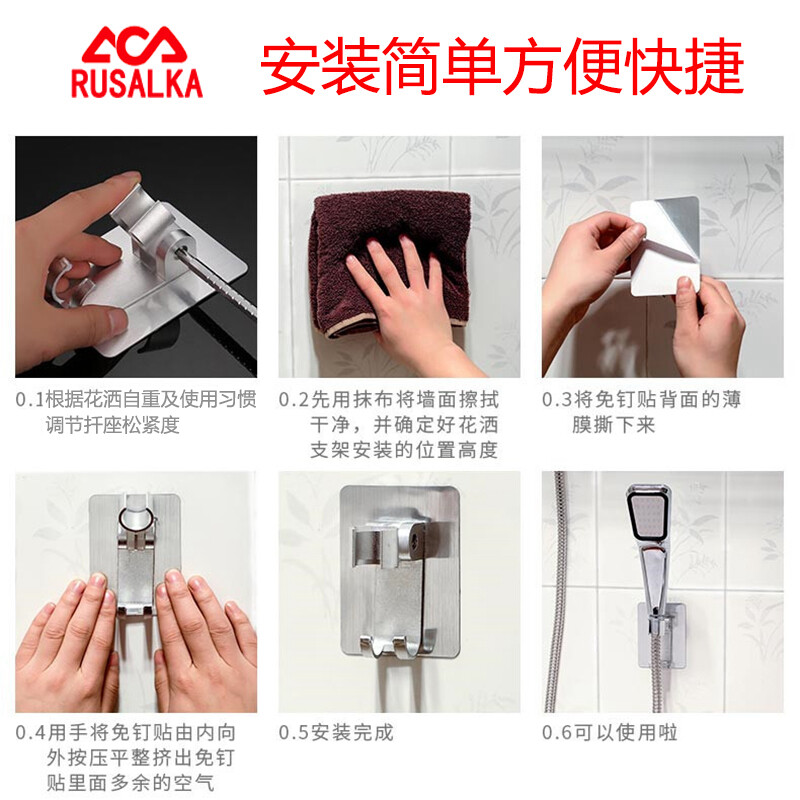 RUSALKA

安装简单方便快捷

0.1根据花洒自重及使用习惯调节扦座松紧度

0.2先用抹布将墙面擦拭干净，并确定好花洒支架安装的位置高度

0.3将免钉贴背面的薄膜撕下来

0.4用手将免钉贴由内向外按压平整挤出免钉贴里面多余的空气

0.5安装完成

0.6可以使用啦