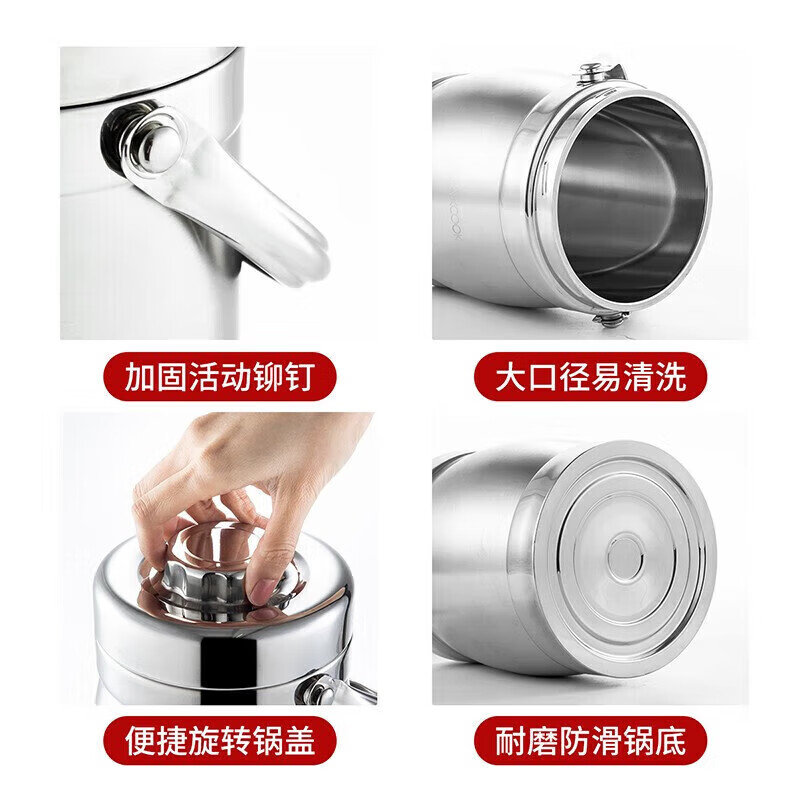 加固活动铆钉

大口径易清洗

便捷旋转锅盖

耐磨防滑锅底