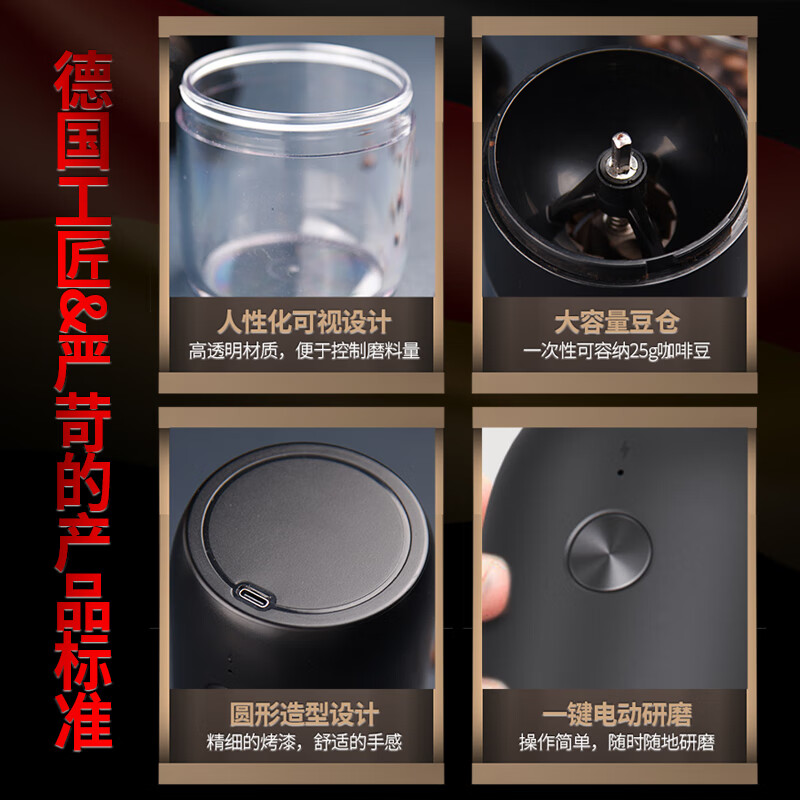 德国工匠&严苛的产品标准

人性化可视设计
高透明材质，便于控制磨料量

大容量豆仓
一次性可容纳25g咖啡豆

圆形造型设计
精细的烤漆，舒适的手感

一键电动研磨
操作简单，随时随地研磨