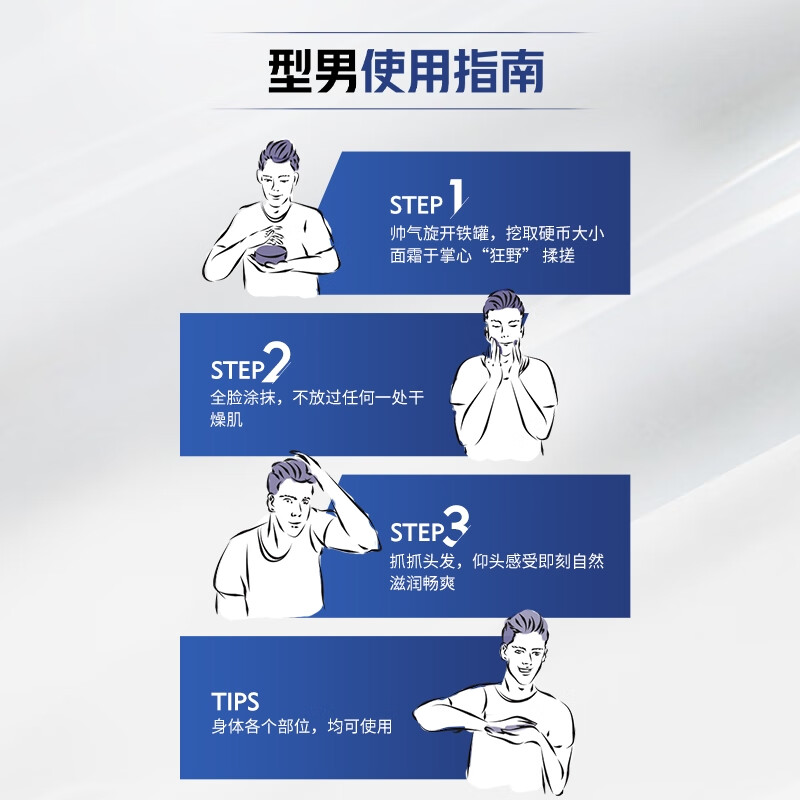 型男使用指南

STEP 1
帅气旋开铁罐，挖取硬币大小面霜于掌心“狂野”揉搓

STEP 2
全脸涂抹，不放过任何一处干燥肌

STEP 3
抓抓头发，仰头感受即刻自然滋润畅爽

TIPS
身体各个部位，均可使用