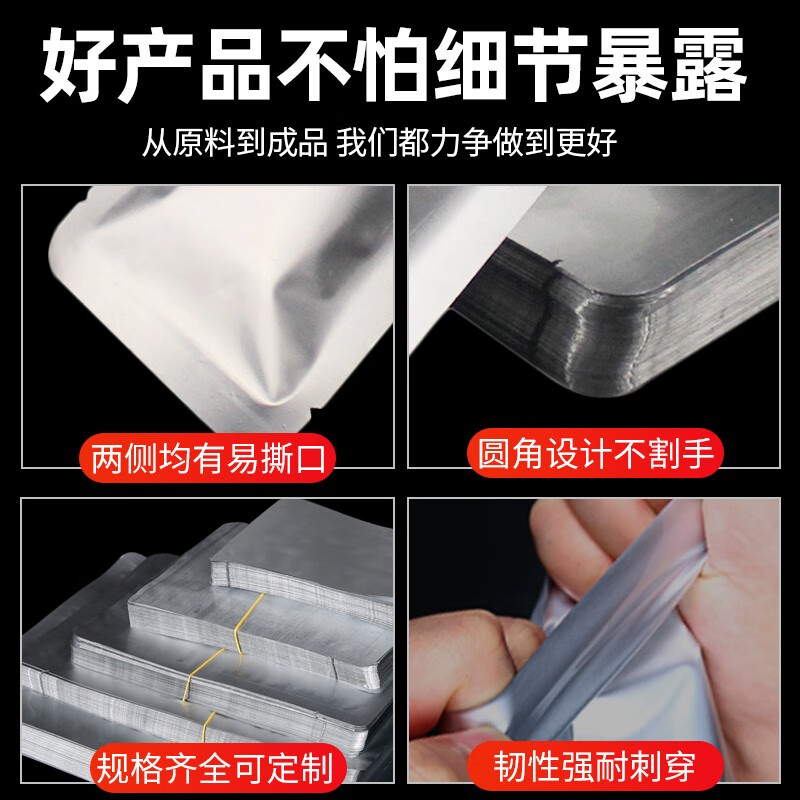 好产品不怕细节暴露

从原料到成品 我们都力争做到更好

两侧均有易撕口

圆角设计不割手

规格齐全可定制

韧性强耐刺穿