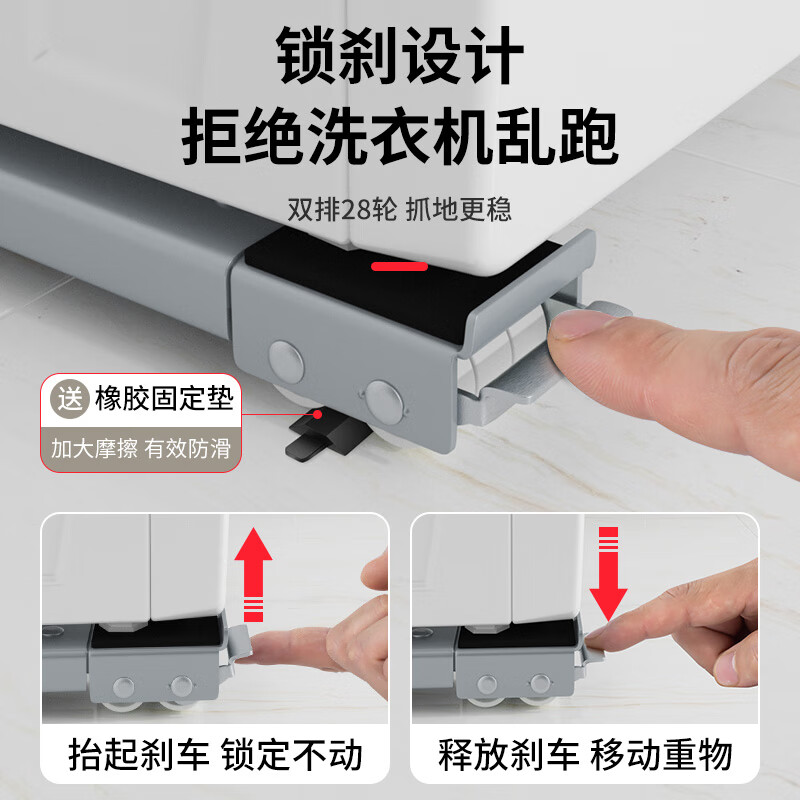 锁刹设计
拒绝洗衣机乱跑

双排28轮 抓地更稳

送 橡胶固定垫
加大摩擦 有效防滑

抬起刹车 锁定不动

释放刹车 移动重物