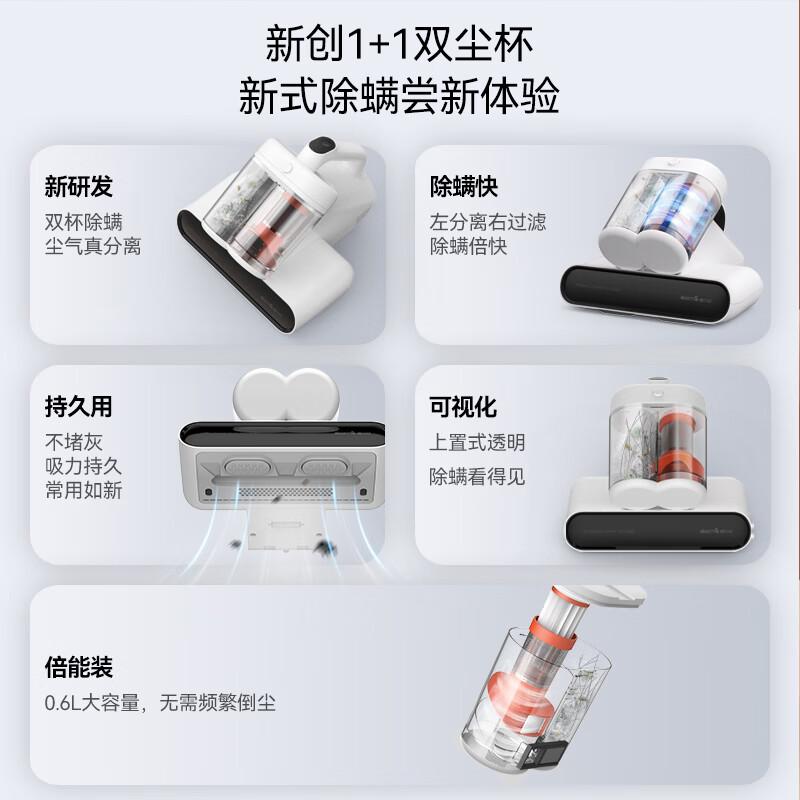 新创1+1双尘杯
新式除螨尝新体验

新研发
双杯除螨
尘气真分离

除螨快
左分离右过滤
除螨倍快

持久用
不堵灰
吸力持久
常用如新

可视化
上置式透明
除螨看得见

倍能装
0.6L大容量，无需频繁倒尘