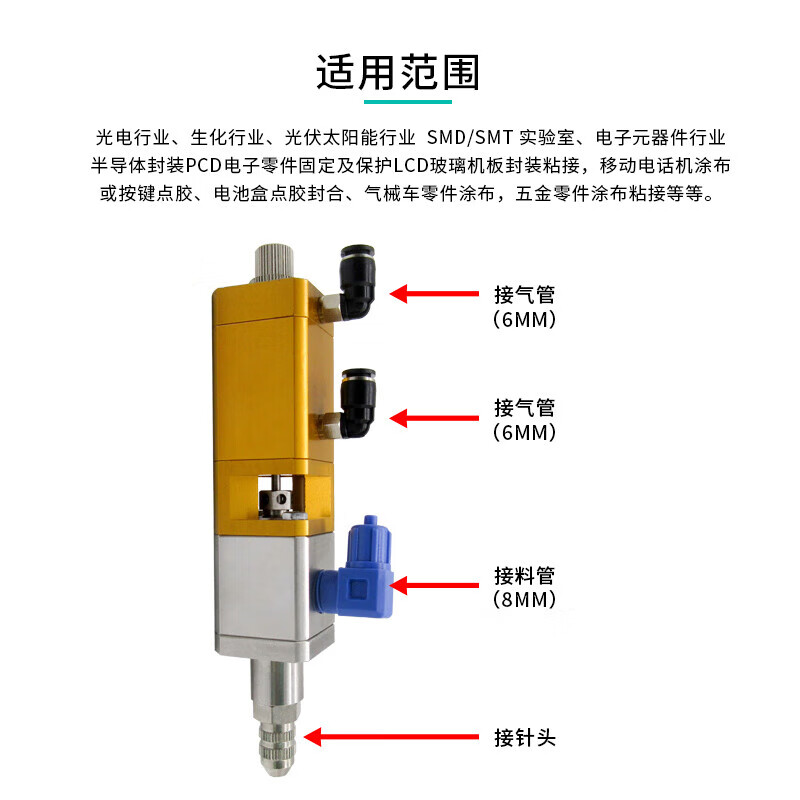 适用范围

光电行业、生化行业、光伏太阳能行业 SMD/SMT 实验室、电子元器件行业半导体封装PCD电子零件固定及保护LCD玻璃机板封装粘接，移动电话机涂布或按键点胶、电池盒点胶封合、气械车零件涂布，五金零件涂布粘接等等。

接气管
（6MM）

接气管
（6MM）

接料管
（8MM）

接针头