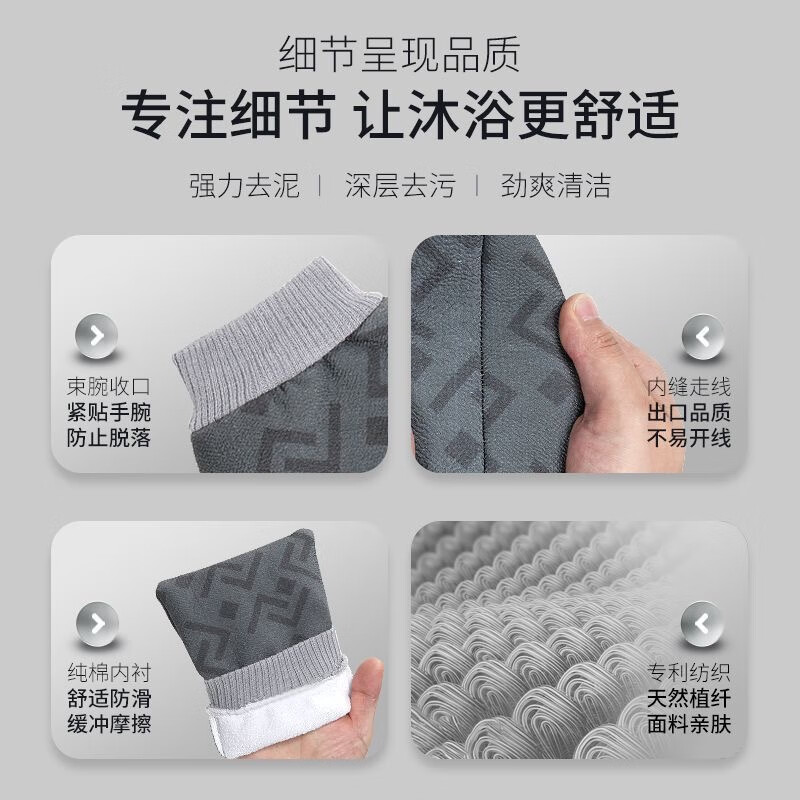 细节呈现品质
专注细节 让沐浴更舒适

强力去泥 | 深层去污 | 劲爽清洁

束腕收口
紧贴手腕
防止脱落

内缝走线
出口品质
不易开线

纯棉内衬
舒适防滑
缓冲摩擦

专利纺织
天然植纤
面料亲肤