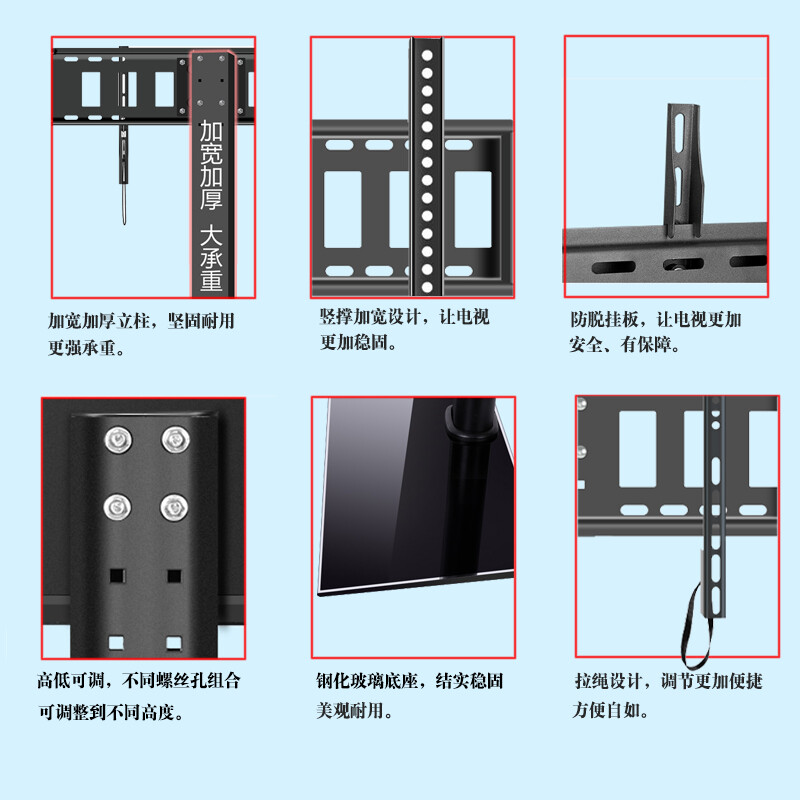 加宽加厚

大承重

加宽加厚立柱，坚固耐用更强承重。

竖撑加宽设计，让电视更加稳固。

防脱挂板，让电视更加安全、有保障。

高低可调，不同螺丝孔组合可调整到不同高度。

钢化玻璃底座，结实稳固美观耐用。

拉绳设计，调节更加便捷方便自如。