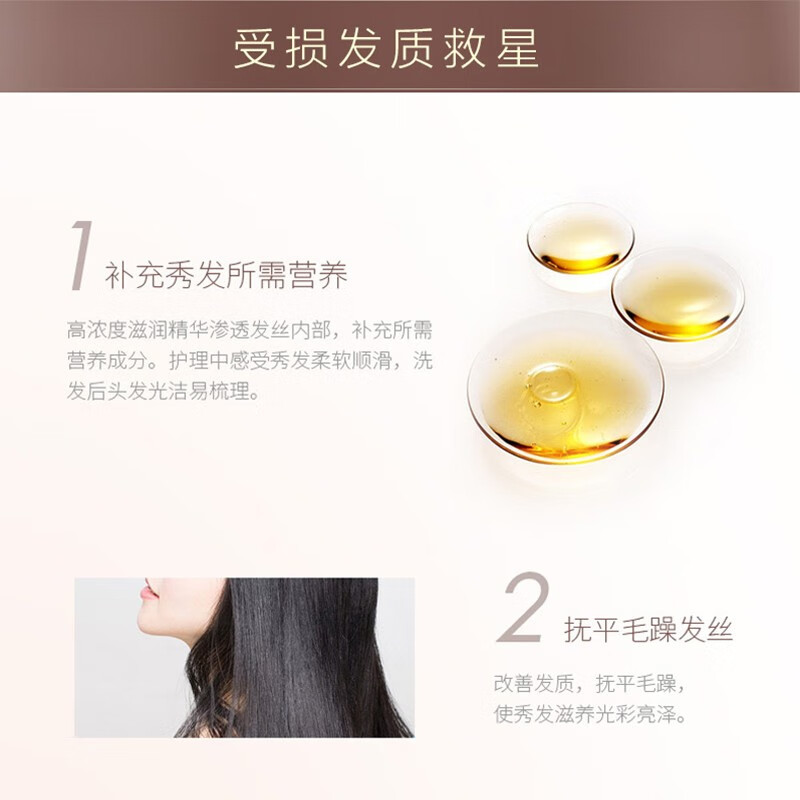 受损发质救星

1 补充秀发所需营养

高浓度滋润精华渗透发丝内部，补充所需营养成分。护理中感受秀发柔软顺滑，洗发后头发光洁易梳理。

2 抚平毛躁发丝

改善发质，抚平毛躁，使秀发滋养光彩亮泽。