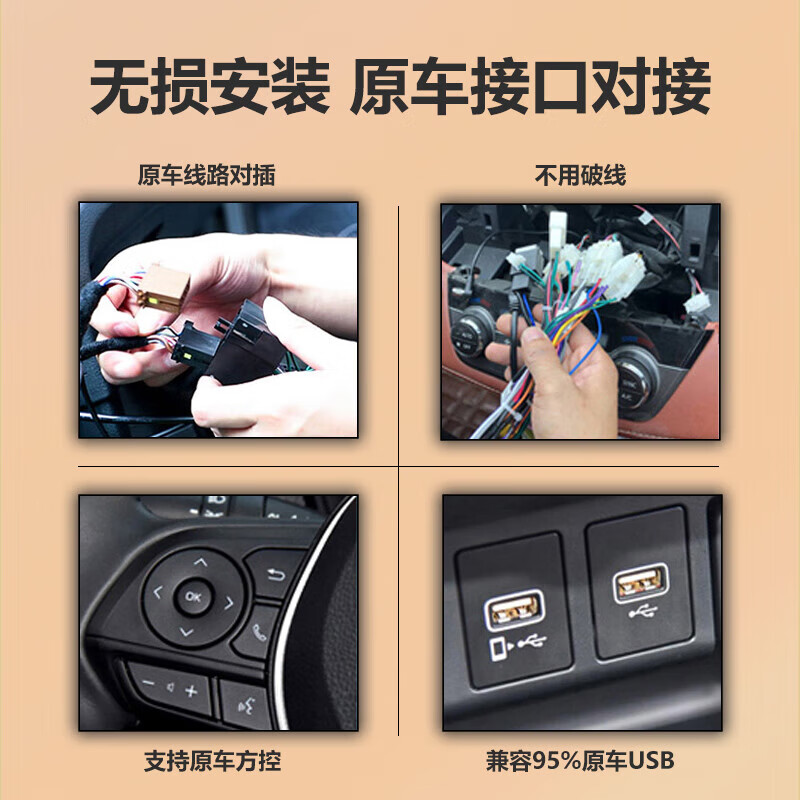 无损安装 原车接口对接

原车线路对插

不用破线

OK

支持原车方控

兼容95%原车USB