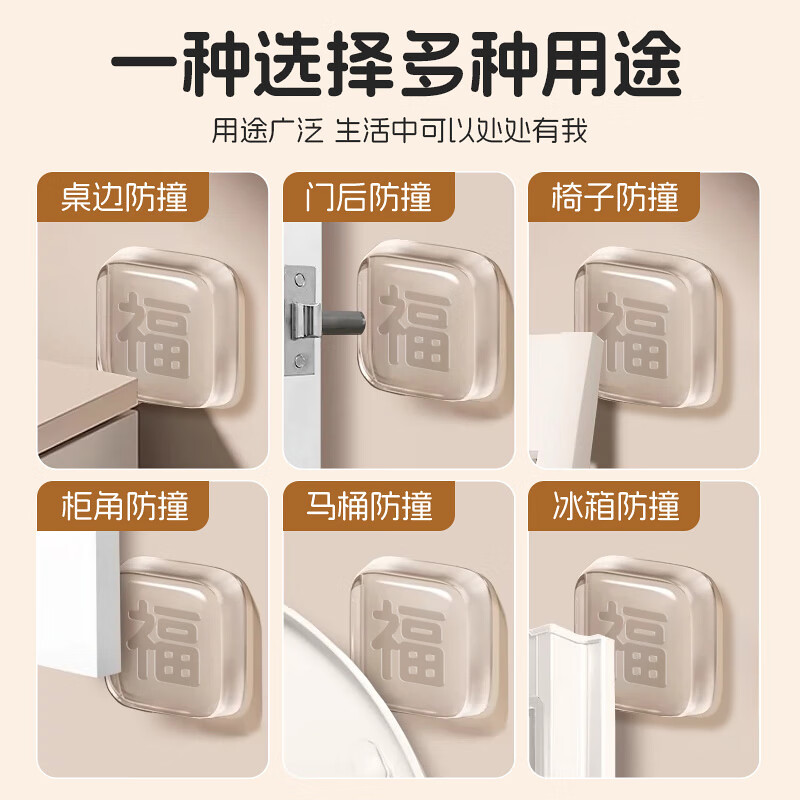 一种选择多种用途

用途广泛 生活中可以处处有我

桌边防撞

福

门后防撞

福

椅子防撞

福

柜角防撞

福

马桶防撞

福

冰箱防撞

福