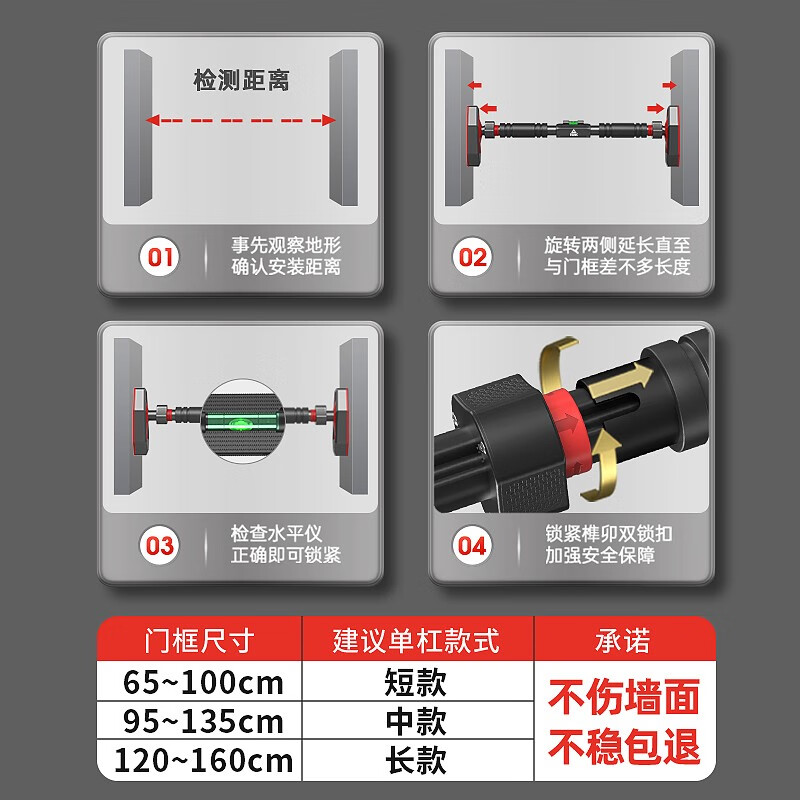 检测距离

01 事先观察地形 确认安装距离

02 旋转两侧延长直至 与门框差不多长度

03 检查水平仪 正确即可锁紧

04 锁紧榫卯双锁扣 加强安全保障

| 门框尺寸 | 建议单杠款式 | 承诺 |
|---|---|---|
| 65~100cm | 短款 | 不伤墙面 不稳包退 |
| 95~135cm | 中款 | |
| 120~160cm | 长款 | |