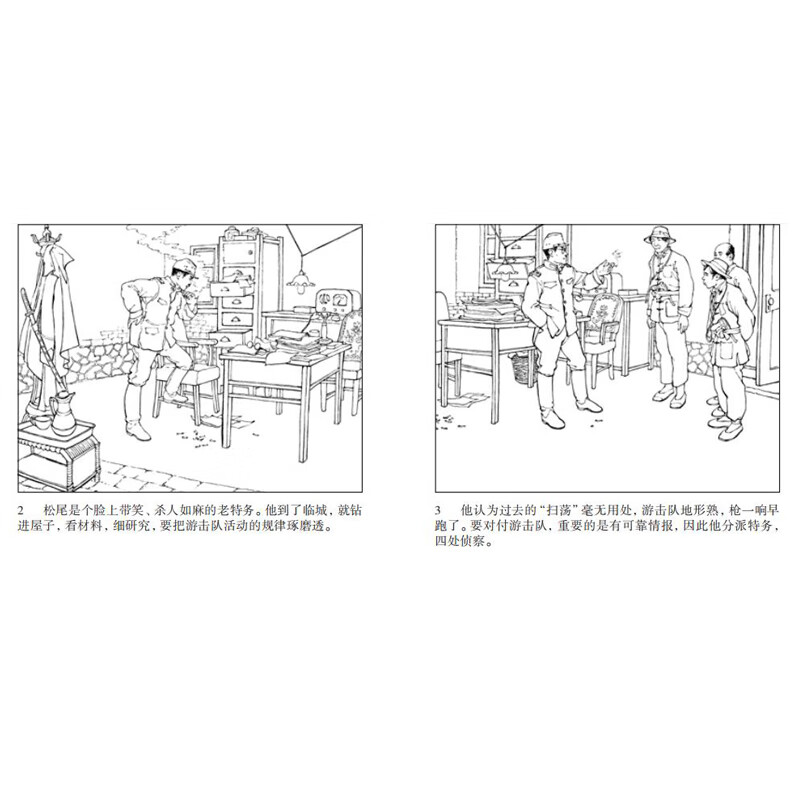 2　松尾是个脸上带笑、杀人如麻的老特务。他到了临城，就钻进屋子，看材料，细研究，要把游击队活动的规律琢磨透。

3　他认为过去的“扫荡”毫无用处，游击队地形熟，枪一响早跑了。要对付游击队，重要的是有可靠情报，因此他分派特务，四处侦察。