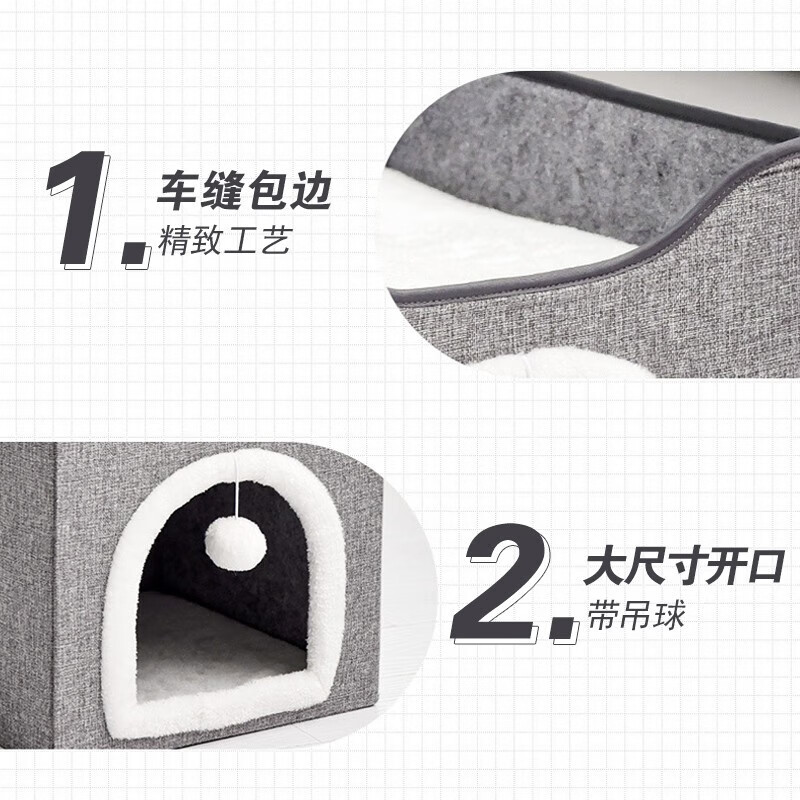 1. 车缝包边
精致工艺

2. 大尺寸开口
带吊球