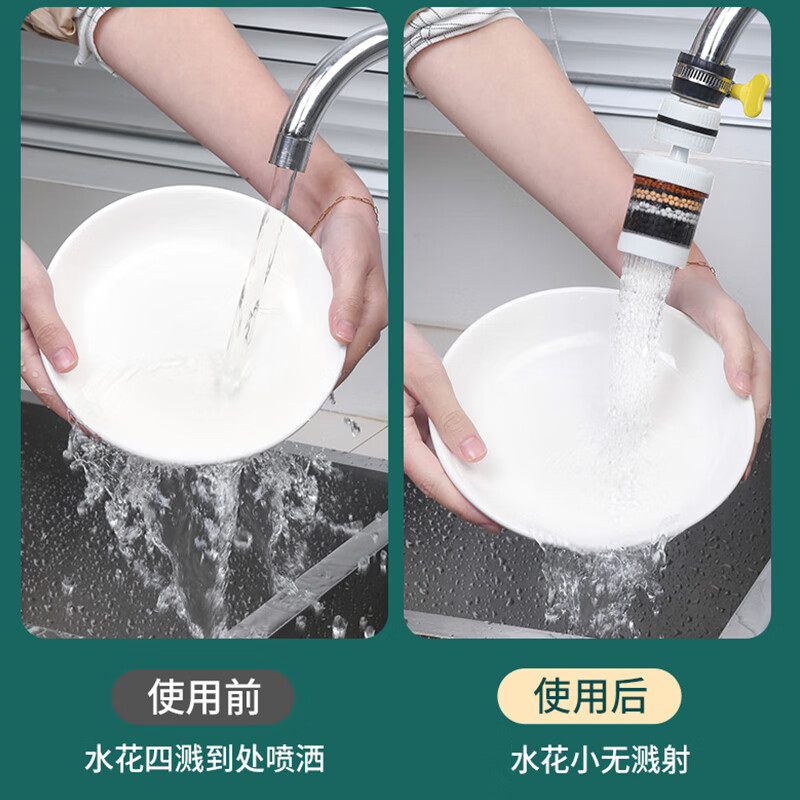 使用前
水花四溅到处喷洒

使用后
水花小无溅射