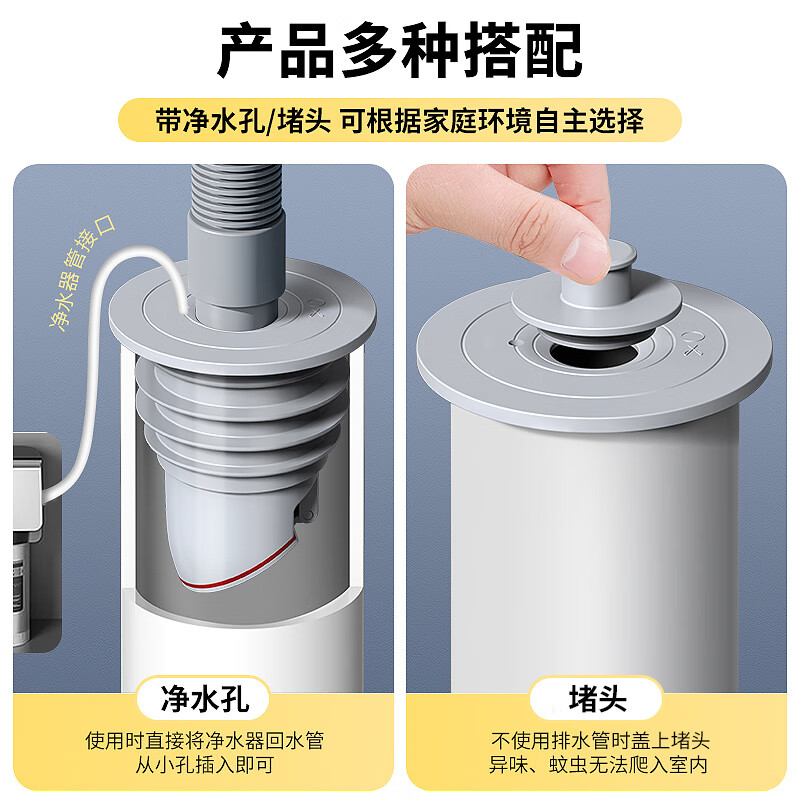 产品多种搭配

带净水孔/堵头 可根据家庭环境自主选择

净水器管接口

净水孔

使用时直接将净水器回水管从小孔插入即可

堵头

不使用排水管时盖上堵头
异味、蚊虫无法爬入室内