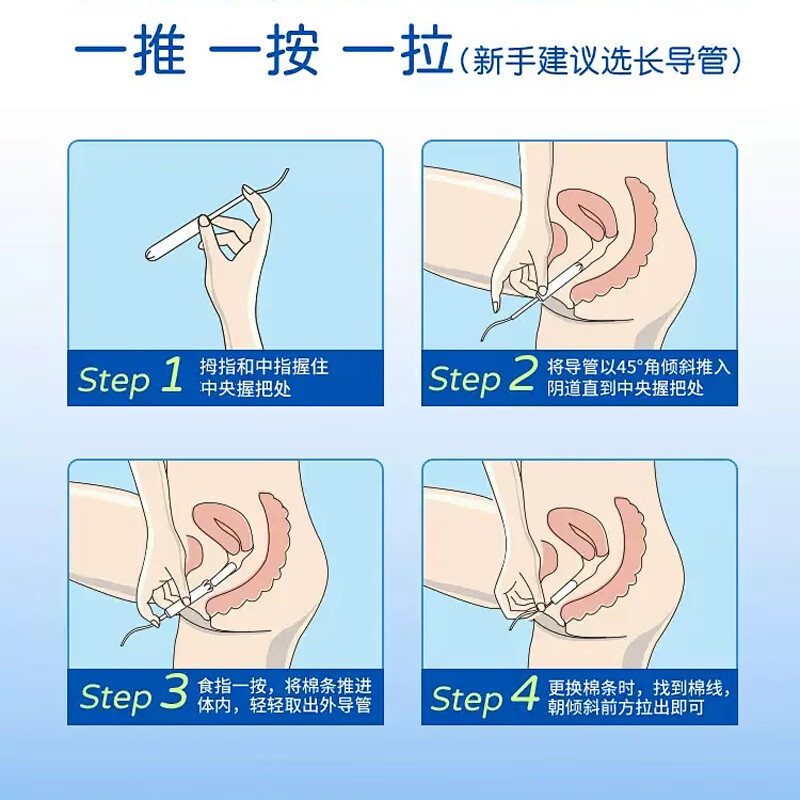 一推 一按 一拉（新手建议选长导管）

Step 1 拇指和中指握住中央握把处

Step 2 将导管以45°角倾斜推入阴道直到中央握把处

Step 3 食指一按，将棉条推进体内，轻轻取出外导管

Step 4 更换棉条时，找到棉线，朝倾斜前方拉出即可