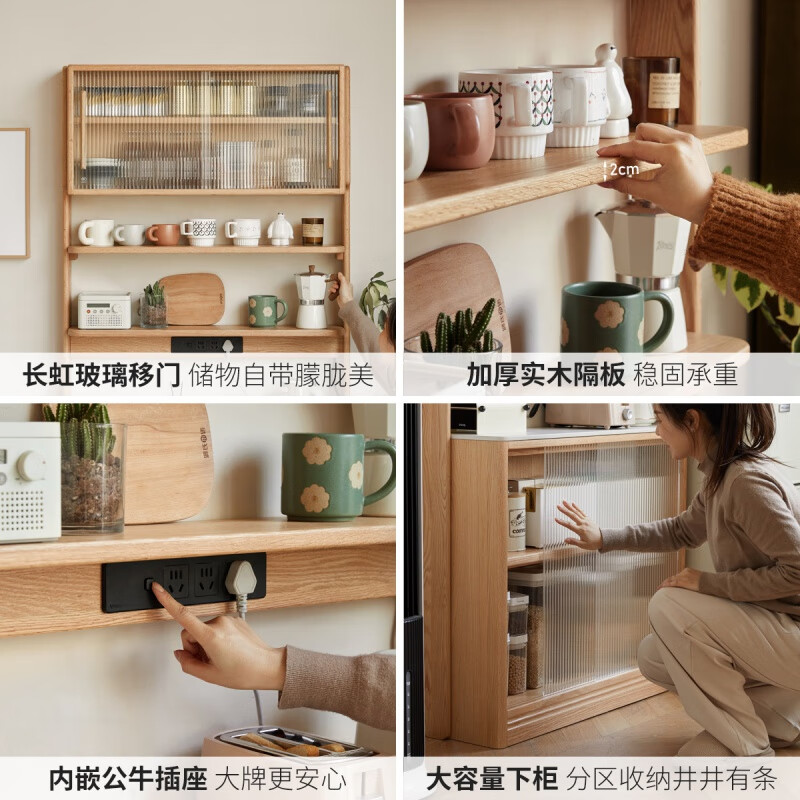 长虹玻璃移门 储物自带朦胧美

2cm

加厚实木隔板 稳固承重

内嵌公牛插座 大牌更安心

大容量下柜 分区收纳井井有条