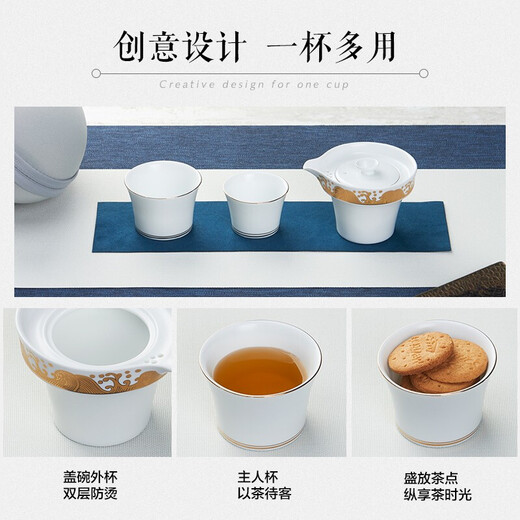 创意设计 一杯多用

Creative design for one cup

盖碗外杯
双层防烫

主人杯
以茶待客

盛放茶点
纵享茶时光