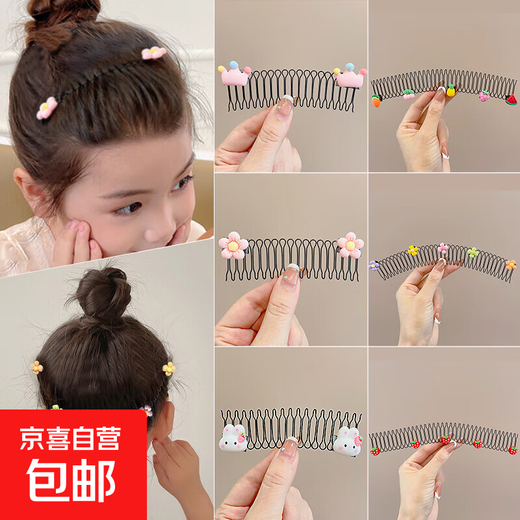 京喜自营
包邮