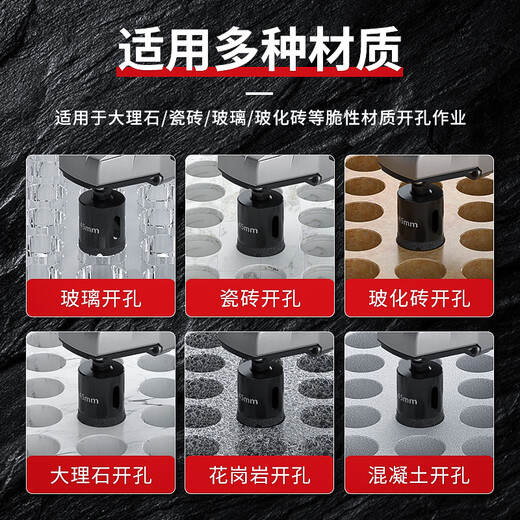 适用多种材质

适用于大理石/瓷砖/玻璃/玻化砖等脆性材质开孔作业

45mm

玻璃开孔

45mm

瓷砖开孔

45mm

玻化砖开孔

45mm

大理石开孔

45mm

花岗岩开孔

45mm

混凝土开孔