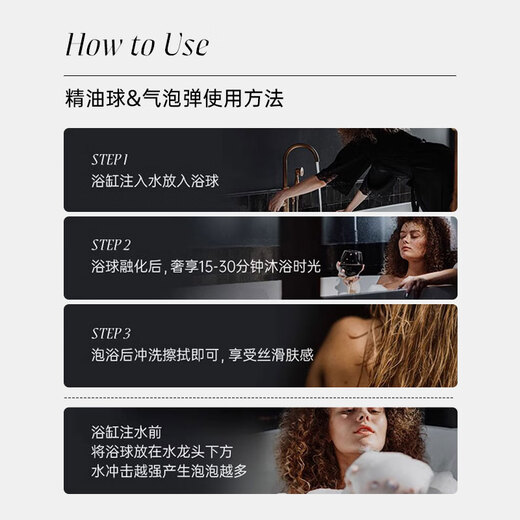 How to Use

精油球&气泡弹使用方法

STEP 1
浴缸注入水放入浴球

STEP 2
浴球融化后，奢享15-30分钟沐浴时光

STEP 3
泡浴后冲洗擦拭即可，享受丝滑肤感

浴缸注水前
将浴球放在水龙头下方
水冲击越强产生泡泡越多