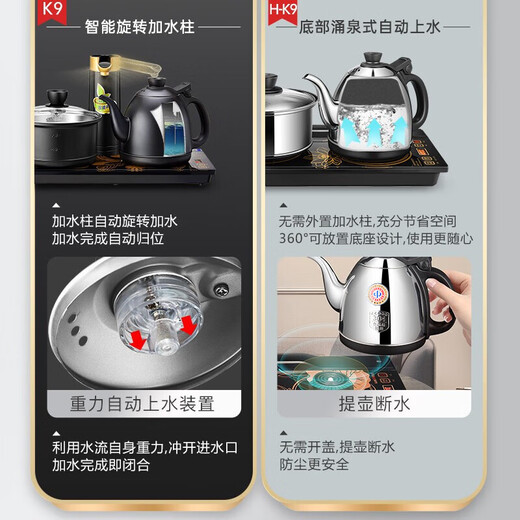 K9

智能旋转加水柱

加水柱自动旋转加水
加水完成自动归位

重力自动上水装置

利用水流自身重力,冲开进水口
加水完成即闭合

H-K9

底部涌泉式自动上水

无需外置加水柱,充分节省空间
360°可放置底座设计,使用更随心

提壶断水

无需开盖,提壶断水
防尘更安全