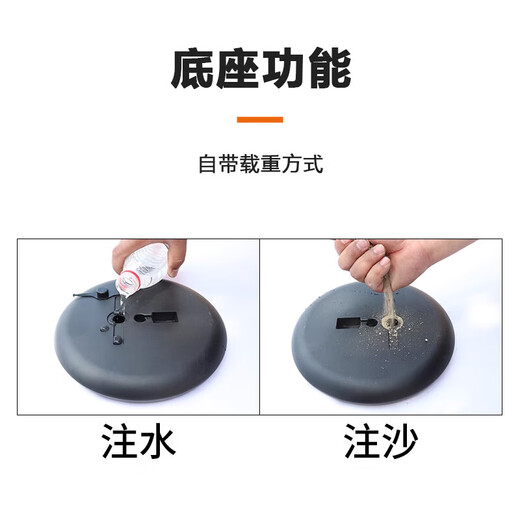 底座功能

自带载重方式

注水

注沙