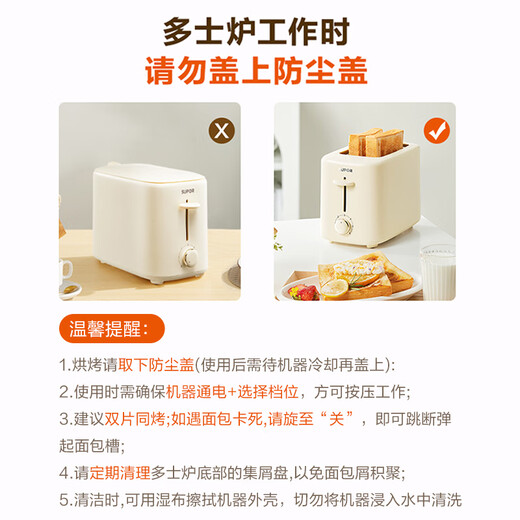 多士炉工作时
请勿盖上防尘盖

X

SUPOR

SUPOR

温馨提醒:

1.烘烤请取下防尘盖(使用后需待机器冷却再盖上):

2.使用时需确保机器通电+选择档位，方可按压工作;

3.建议双片同烤;如遇面包卡死,请旋至“关”，即可跳断弹起面包槽;

4.请定期清理多士炉底部的集屑盘,以免面包屑积聚;

5.清洁时,可用湿布擦拭机器外壳，切勿将机器浸入水中清洗