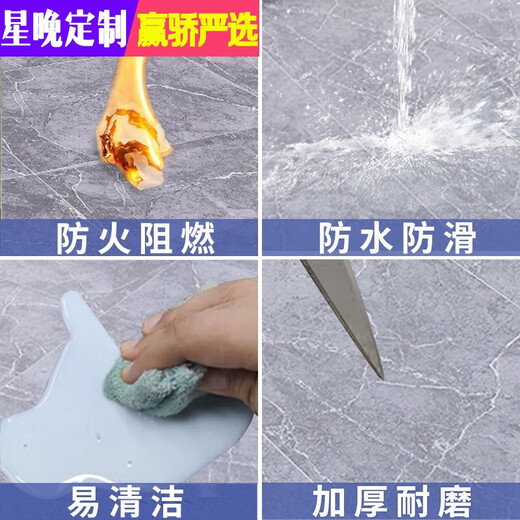 星晚定制 赢骄严选

防火阻燃

防水防滑

易清洁

加厚耐磨