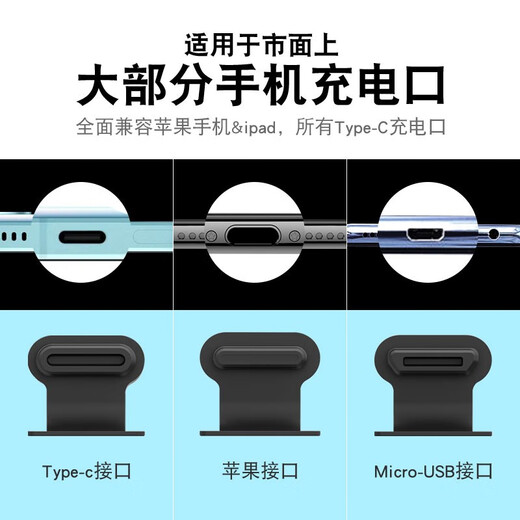 适用于市面上
大部分手机充电口
全面兼容苹果手机&ipad，所有Type-C充电口

Type-c接口

苹果接口

Micro-USB接口