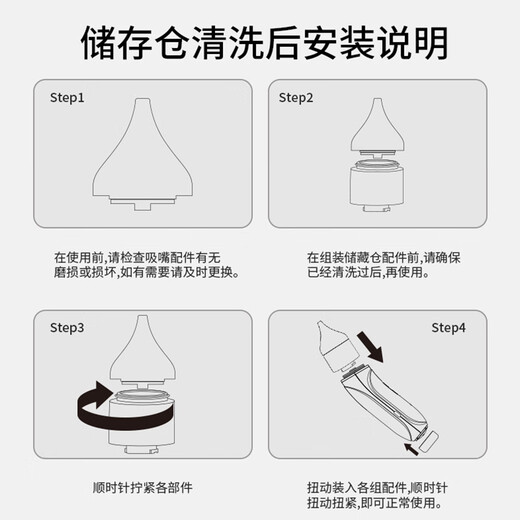 储存仓清洗后安装说明

Step1

在使用前,请检查吸嘴配件有无磨损或损坏,如有需要请及时更换。

Step2

在组装储藏仓配件前,请确保已经清洗过后,再使用。

Step3

顺时针拧紧各部件

Step4

扭动装入各组配件,顺时针扭动扭紧,即可正常使用。