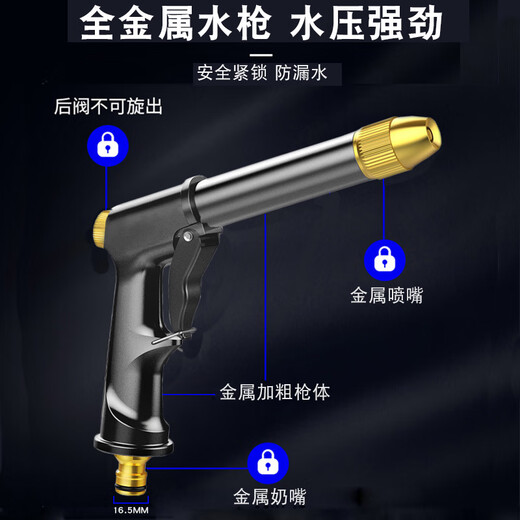 全金属水枪 水压强劲

安全紧锁 防漏水

后阀不可旋出

金属喷嘴

金属加粗枪体

金属奶嘴

16.5MM