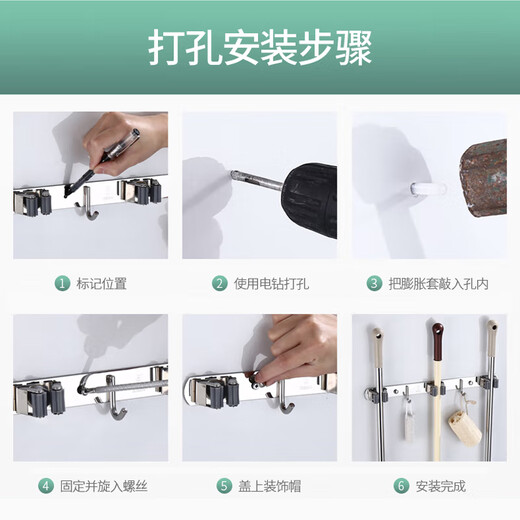 打孔安装步骤

1 标记位置

2 使用电钻打孔

3 把膨胀套敲入孔内

4 固定并旋入螺丝

5 盖上装饰帽

6 安装完成