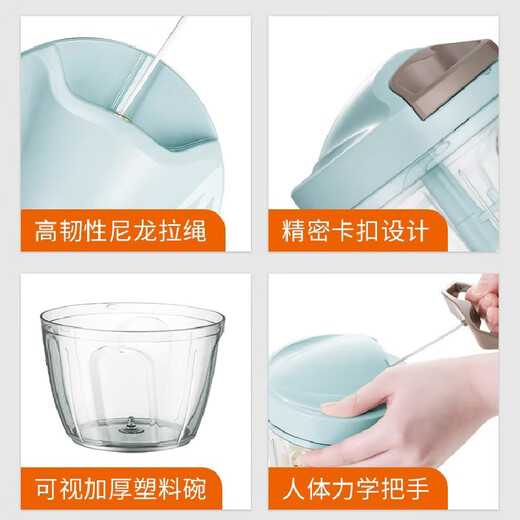 高韧性尼龙拉绳

精密卡扣设计

可视加厚塑料碗

人体力学把手