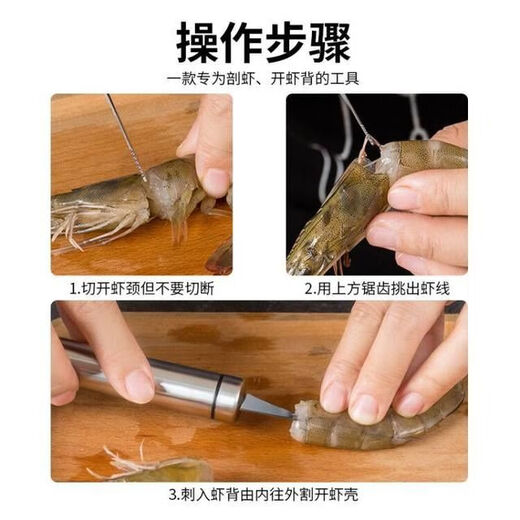 操作步骤

一款专为剖虾、开虾背的工具

1.切开虾颈但不要切断

2.用上方锯齿挑出虾线

3.刺入虾背由内往外割开虾壳