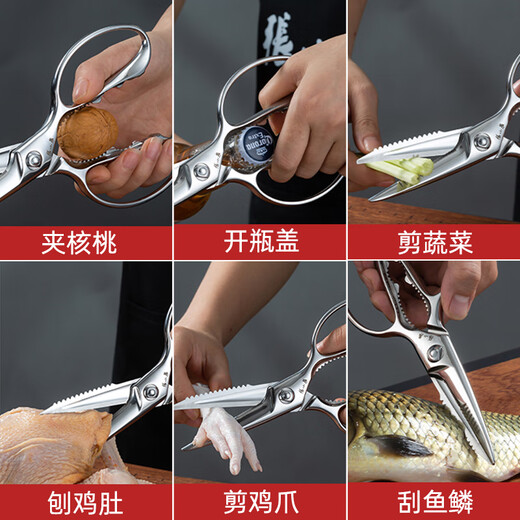 張

Corona Extra

夹核桃

开瓶盖

剪蔬菜

刨鸡肚

剪鸡爪

刮鱼鳞