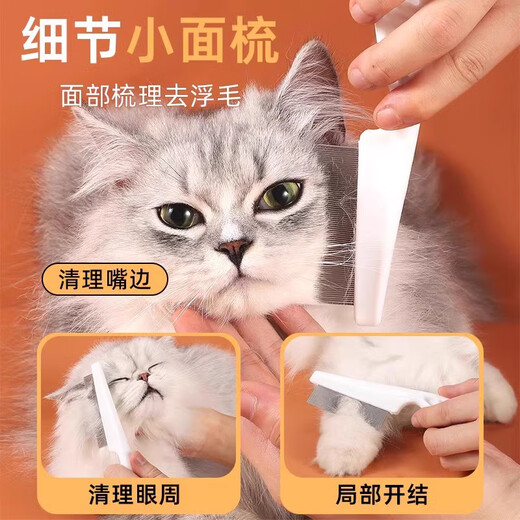 细节小面梳

面部梳理去浮毛

清理嘴边

清理眼周

局部开结