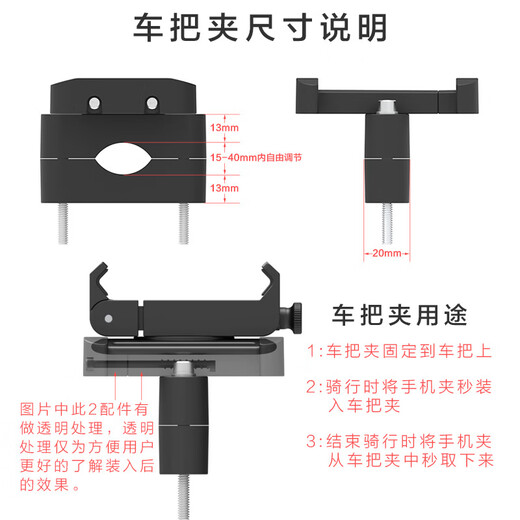 车把夹尺寸说明

13mm
15-40mm内自由调节
13mm

20mm

车把夹用途

1:车把夹固定到车把上

2:骑行时将手机夹秒装入车把夹

3:结束骑行时将手机夹从车把夹中秒取下来

图片中此2配件有做透明处理，透明处理仅为方便用户更好的了解装入后的效果。