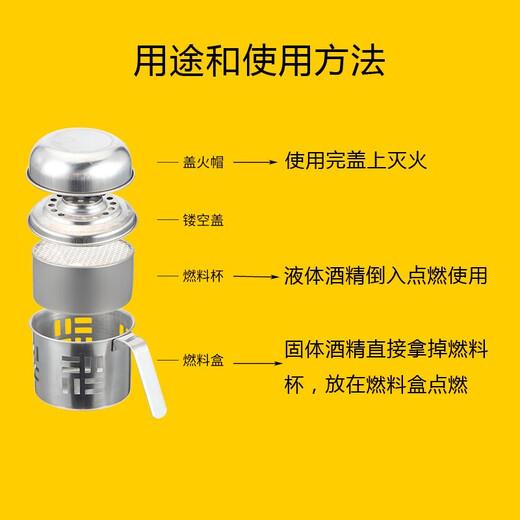 用途和使用方法

盖火帽 使用完盖上灭火

镂空盖

燃料杯 液体酒精倒入点燃使用

燃料盒 固体酒精直接拿掉燃料杯，放在燃料盒点燃