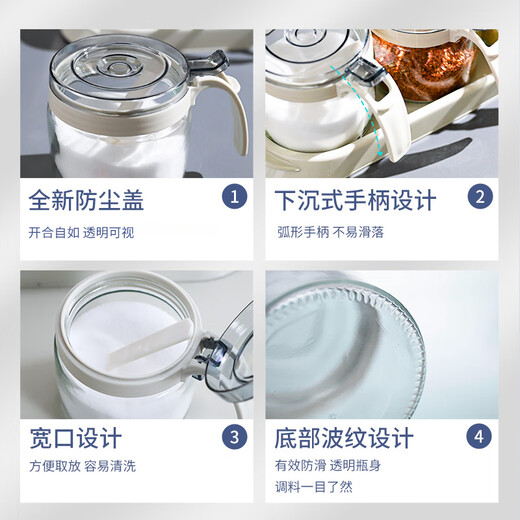 全新防尘盖
1
开合自如 透明可视

下沉式手柄设计
2
弧形手柄 不易滑落

宽口设计
3
方便取放 容易清洗

底部波纹设计
4
有效防滑 透明瓶身
调料一目了然