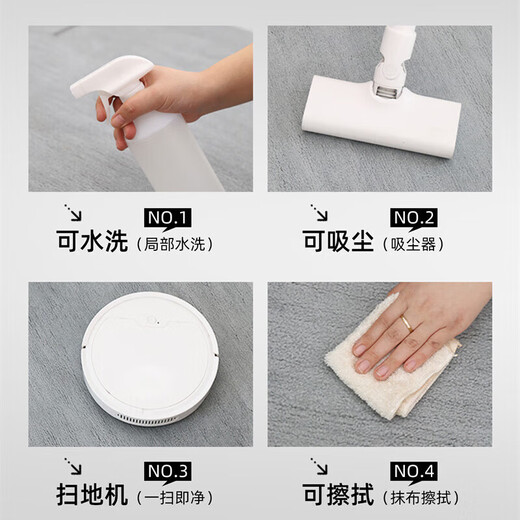 NO.1
可水洗（局部水洗）

NO.2
可吸尘（吸尘器）

NO.3
扫地机（一扫即净）

NO.4
可擦拭（抹布擦拭）