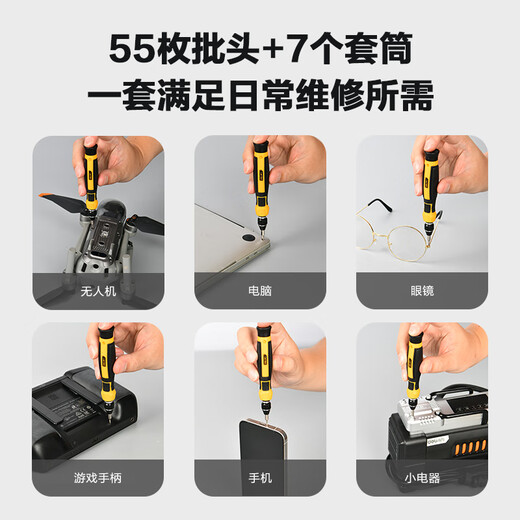 55枚批头+7个套筒
一套满足日常维修所需

无人机

电脑

眼镜

游戏手柄

手机

小电器