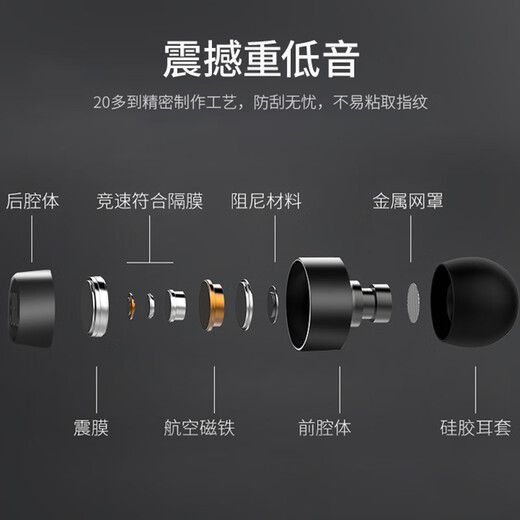 震撼重低音

20多到精密制作工艺，防刮无忧，不易粘取指纹

后腔体

竞速符合隔膜

阻尼材料

金属网罩

震膜

航空磁铁

前腔体

硅胶耳套