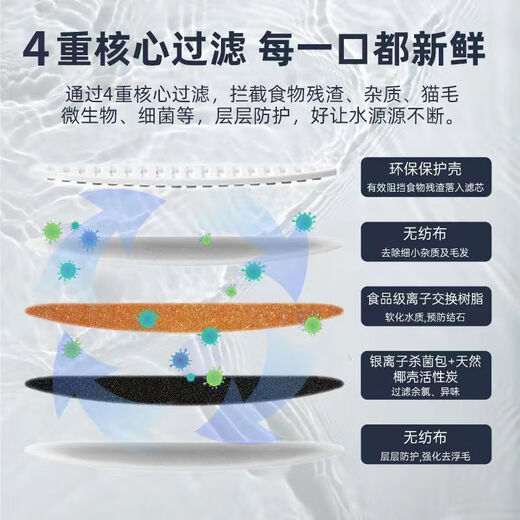 4重核心过滤 每一口都新鲜

通过4重核心过滤，拦截食物残渣、杂质、猫毛微生物、细菌等，层层防护，好让水源源不断。

环保保护壳
有效阻挡食物残渣落入滤芯

无纺布
去除细小杂质及毛发

食品级离子交换树脂
软化水质，预防结石

银离子杀菌包+天然椰壳活性炭
过滤余氯、异味

无纺布
层层防护,强化去浮毛