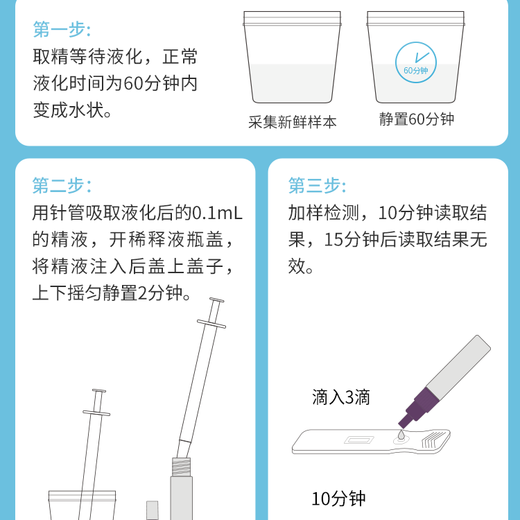 第一步:
取精等待液化，正常液化时间为60分钟内变成水状。

60分钟

采集新鲜样本

静置60分钟

第二步:
用针管吸取液化后的0.1mL的精液，开稀释液瓶盖，将精液注入后盖上盖子，上下摇匀静置2分钟。

第三步:
加样检测，10分钟读取结果，15分钟后读取结果无效。

滴入3滴

10分钟