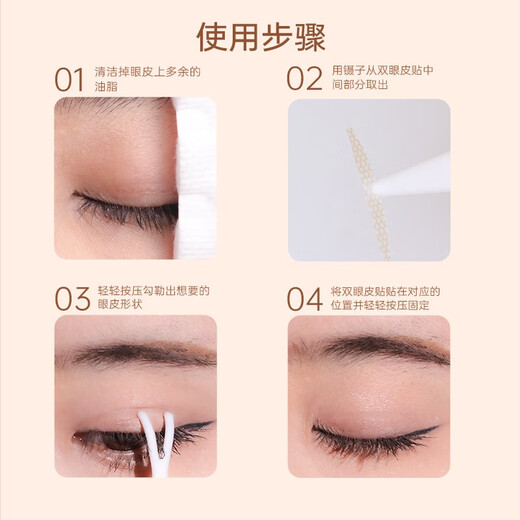 使用步骤

01 清洁掉眼皮上多余的油脂

02 用镊子从双眼皮贴中间部分取出

03 轻轻按压勾勒出想要的眼皮形状

04 将双眼皮贴贴在对应的位置并轻轻按压固定