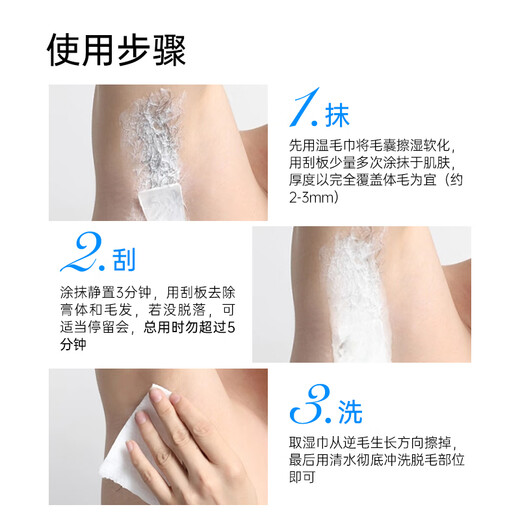 使用步骤

1. 抹

先用温毛巾将毛囊擦湿软化，用刮板少量多次涂抹于肌肤，厚度以完全覆盖体毛为宜（约2-3mm）

2. 刮

涂抹静置3分钟，用刮板去除膏体和毛发，若没脱落，可适当停留会，总用时勿超过5分钟

3. 洗

取湿巾从逆毛生长方向擦掉，最后用清水彻底冲洗脱毛部位即可